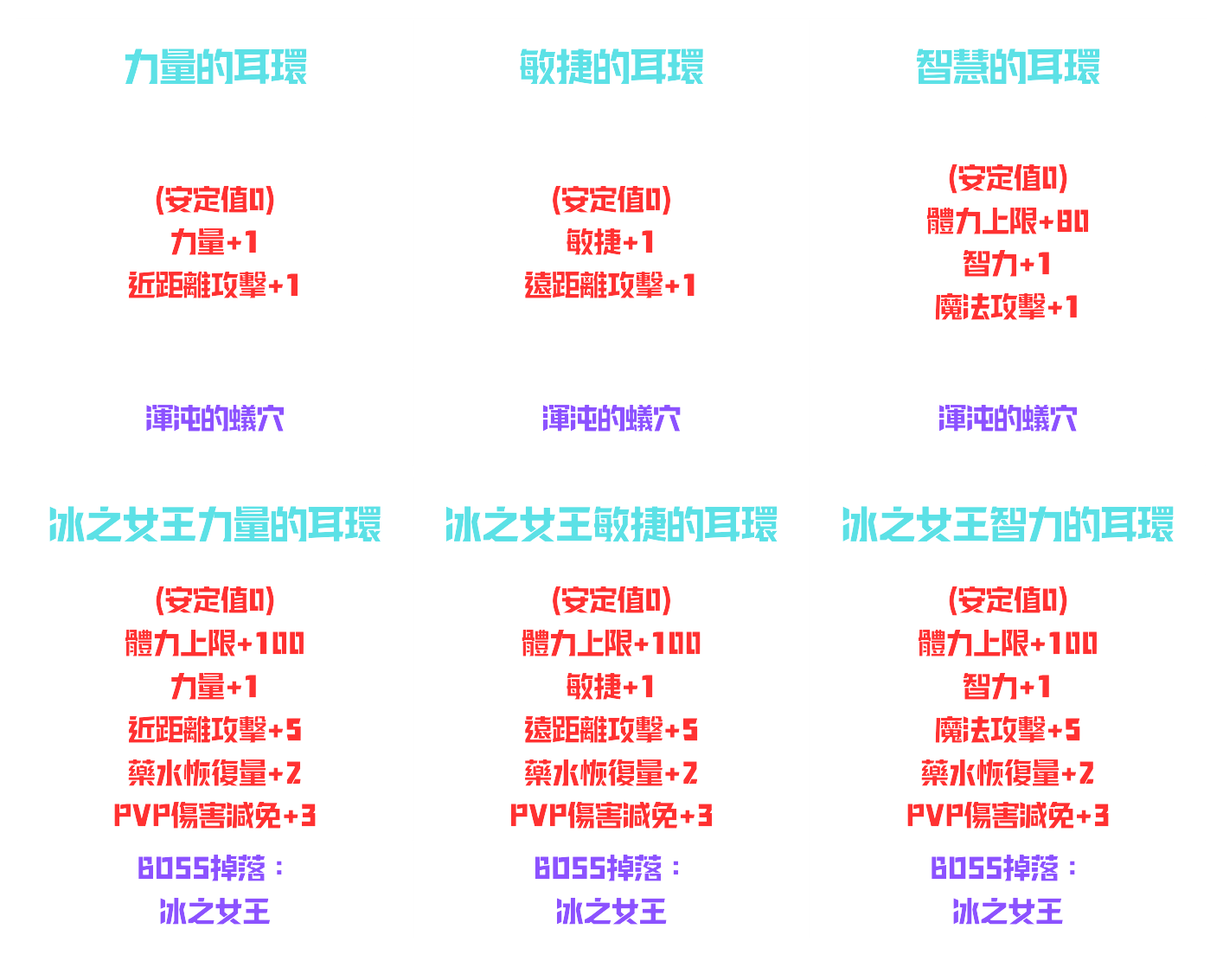 力量的耳環

(安定值0)
力量+1
近距離攻擊+1

渾沌的蟻穴

敏捷的耳環

(安定值0)
敏捷+1
遠距離攻擊+1

渾沌的蟻穴

智慧的耳環

(安定值0)
體力上限+80
智力+1
魔法攻擊+1

渾沌的蟻穴

冰之女王力量的耳環

(安定值0)
體力上限+100
力量+1
近距離攻擊+5
藥水恢復量+2
PVP傷害減免+3

BOSS掉落：
冰之女王

冰之女王敏捷的耳環

(安定值0)
體力上限+100
敏捷+1
遠距離攻擊+5
藥水恢復量+2
PVP傷害減免+3

BOSS掉落：
冰之女王

冰之女王智力的耳環

(安定值0)
體力上限+100
智力+1
魔法攻擊+5
藥水恢復量+2
PVP傷害減免+3

BOSS掉落：
冰之女王